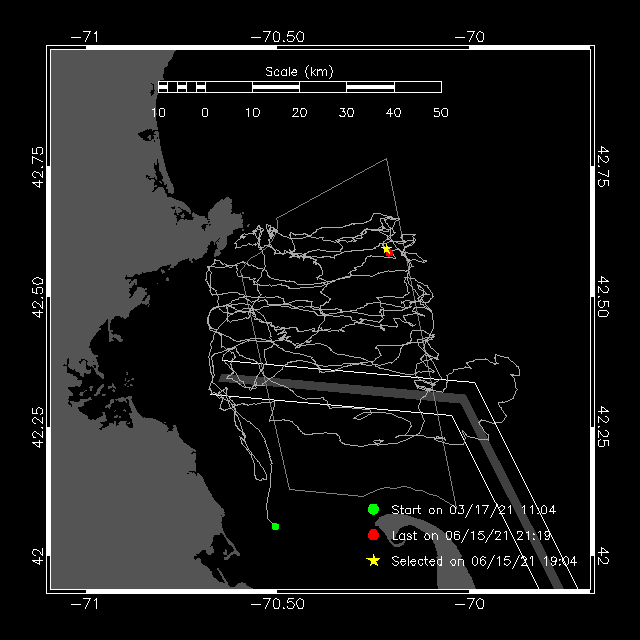 −71 −70.50 −70

Scale (km)

10 0 10 20 30 40 50

42.75

42.50

42.25

42

42.75

42.50

42.25

42

Start on 03/17/21 11:04

Last on 06/15/21 21:19

Selected on 06/15/21 19:04

−71 −70.50 −70